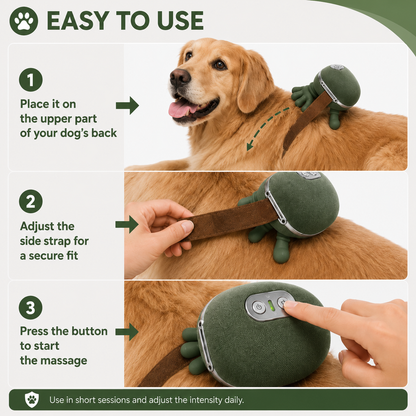 EASY TO USE

1
Place it on the upper part of your dog's back

2
Adjust the side strap for a secure fit

3
Press the button to start the massage

Use in short sessions and adjust the intensity daily.